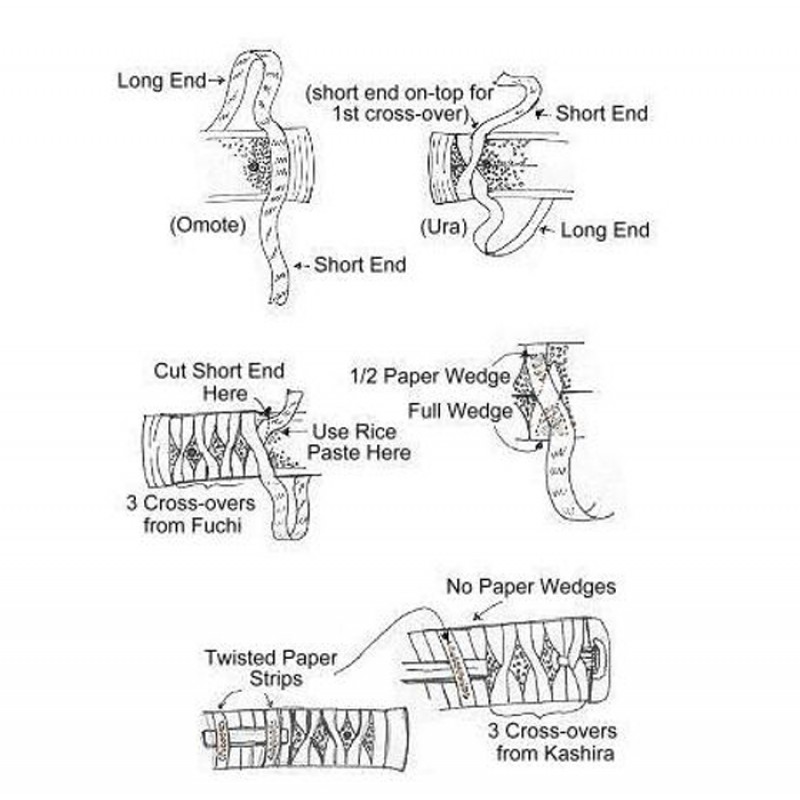 Long End

(Omote)

Short End

(short end on-top for 1st cross-over)

Short End

(Ura)

Long End

Cut Short End Here

Use Rice Paste Here

3 Cross-overs from Fuchi

1/2 Paper Wedge

Full Wedge

No Paper Wedges

Twisted Paper Strips

3 Cross-overs from Kashira